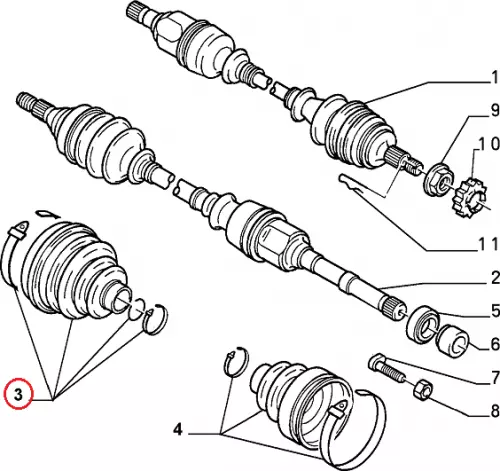 1
9
10
11
2
5
6
7
8
3
4