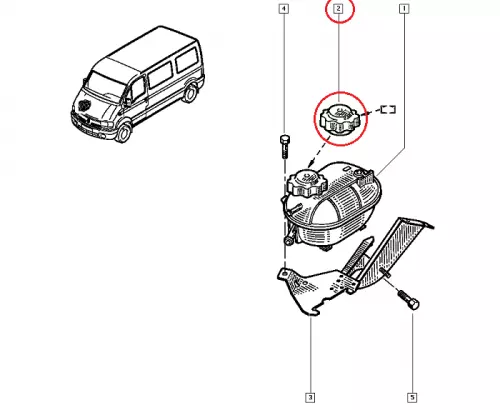 4
2
1
3
5