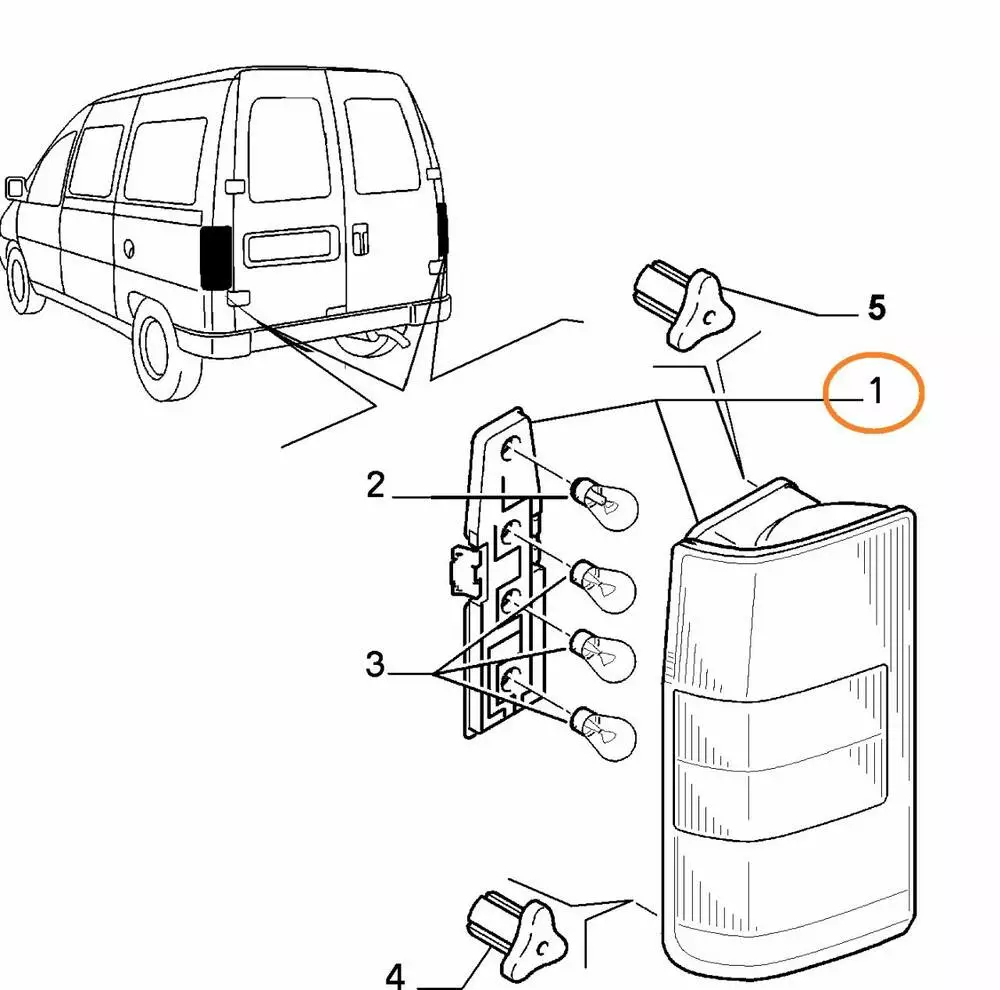 5
1
2
3
4