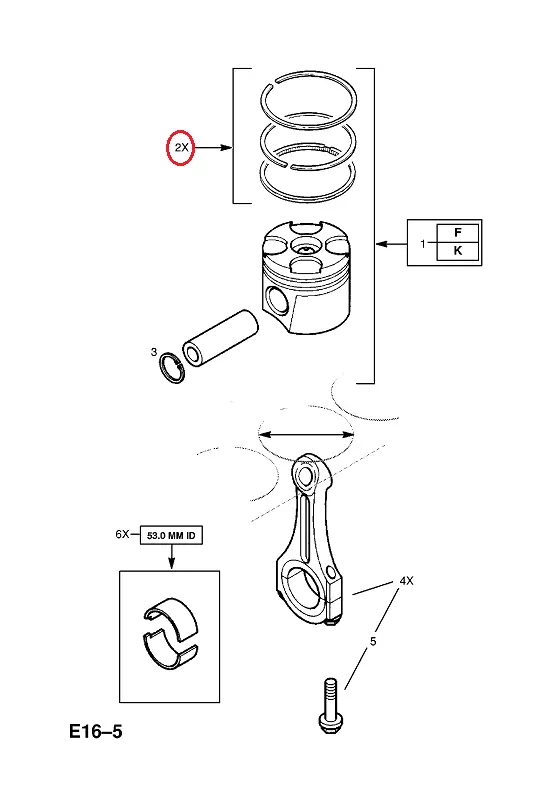 2X

1
F
K

3

6X
53.0 MM ID

4X
5

E16–5