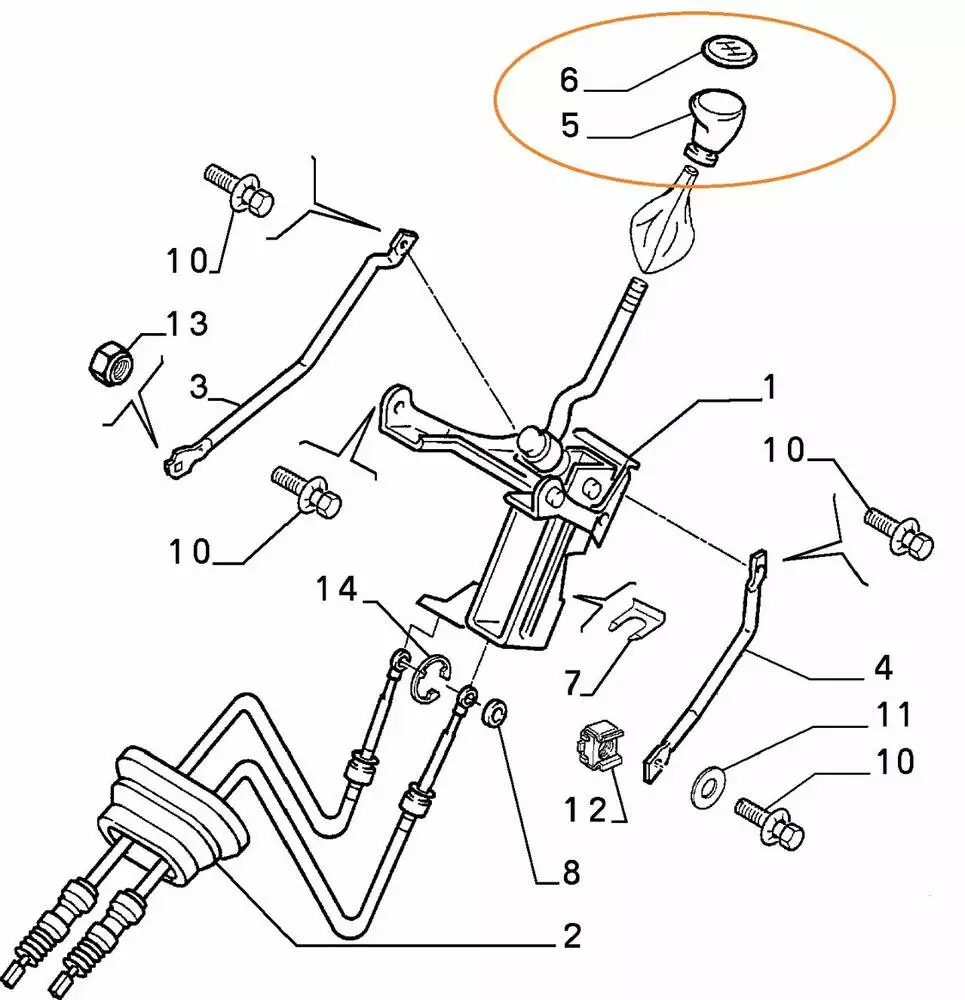 6
5
10
13
3
1
10
10
14
7
4
11
10
12
8
2