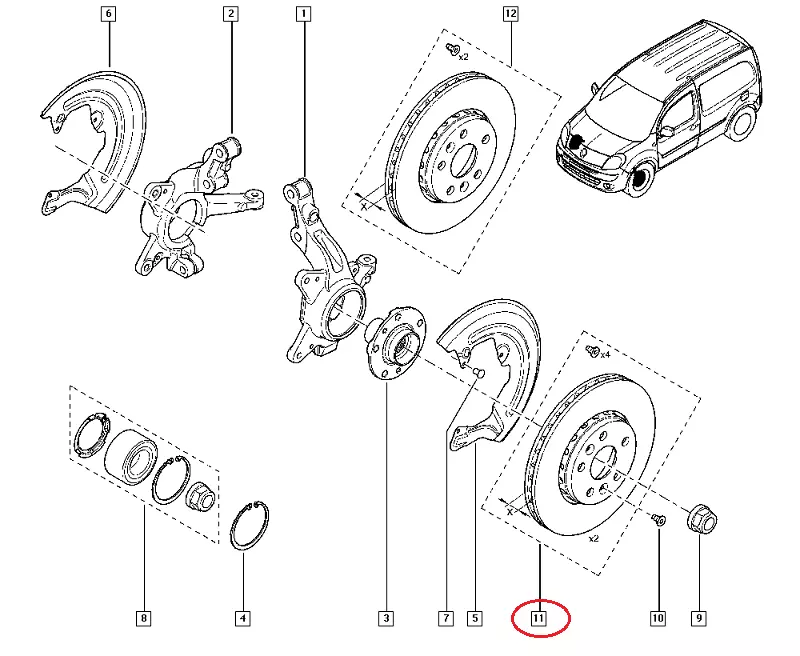 6
2
1
12
x2
X
x4
X
x2
8
4
3
7
5
11
10
9