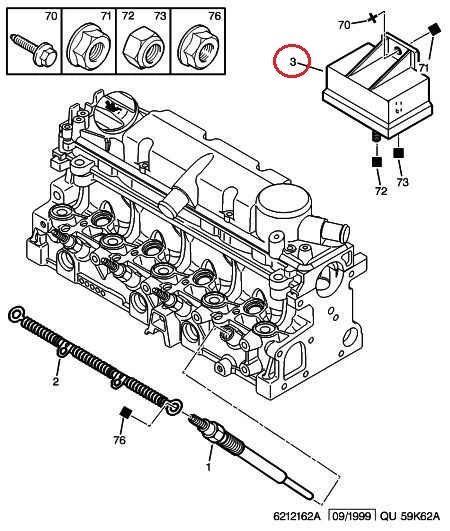 70
71
72
73
76
70
3
71
72
73
2
76
1
6212162A 09/1999 QU 59K62A