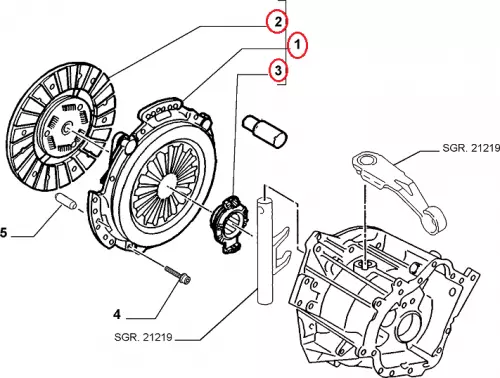 2
1
3
SGR. 21219
5
4
SGR. 21219