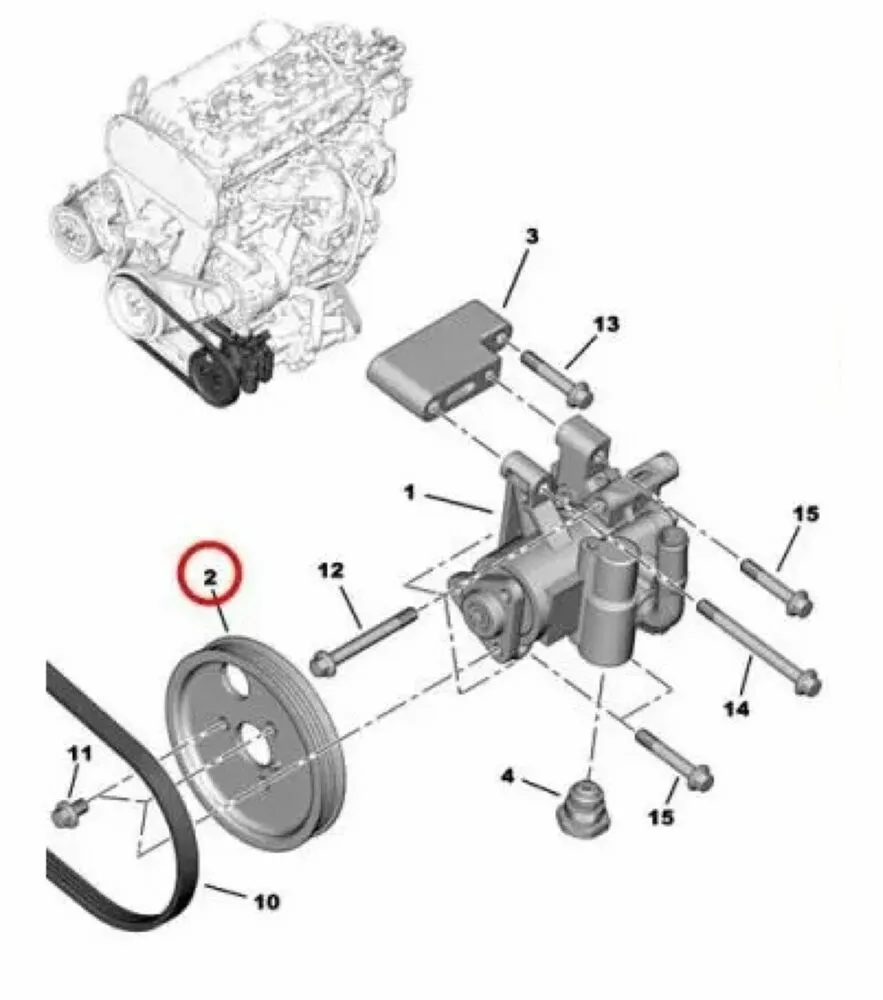 3
13
1
15
2
12
14
11
4
15
10