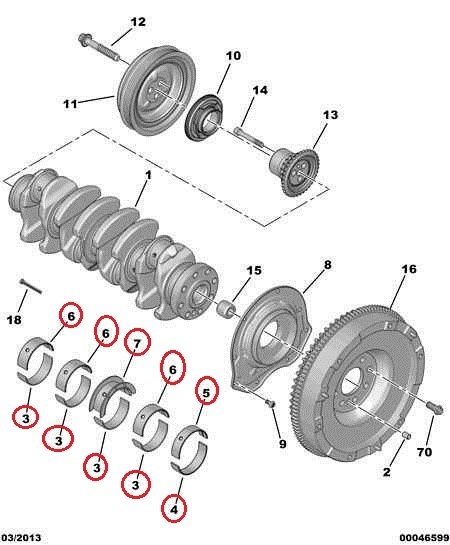 12
10
11
14
13
1
15
8
16
18
6
6
7
6
5
3
3
3
3
4
9
70
2
03/2013
00046599