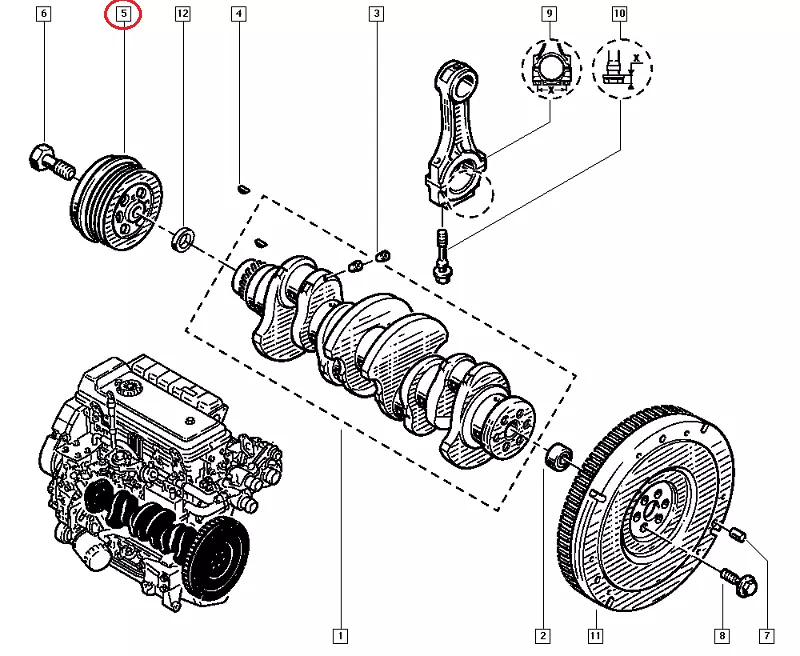 6
5
12
4
3
9
10
X
X
1
2
11
8
7