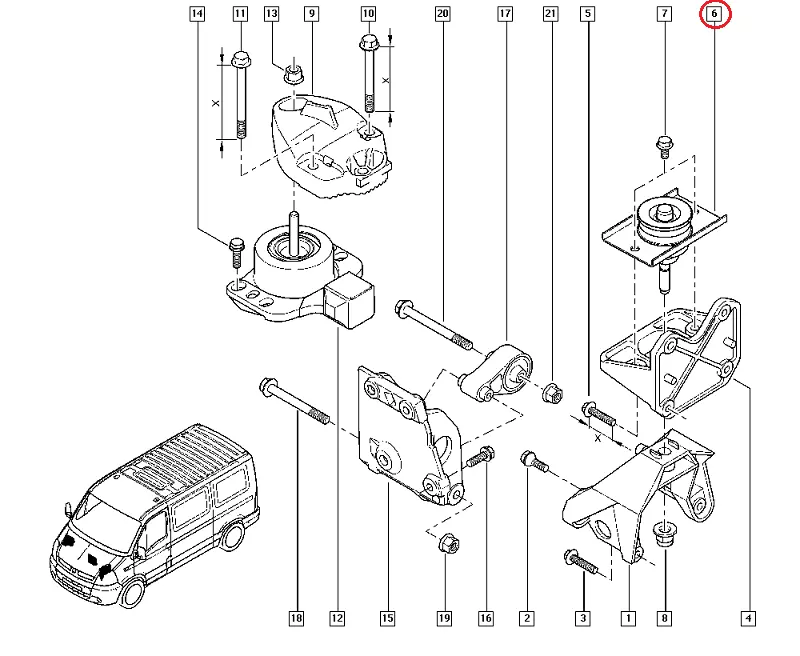 14
11
13
9
10
20
17
21
5
7
6
X
X
X
18
12
15
19
16
2
3
1
8
4