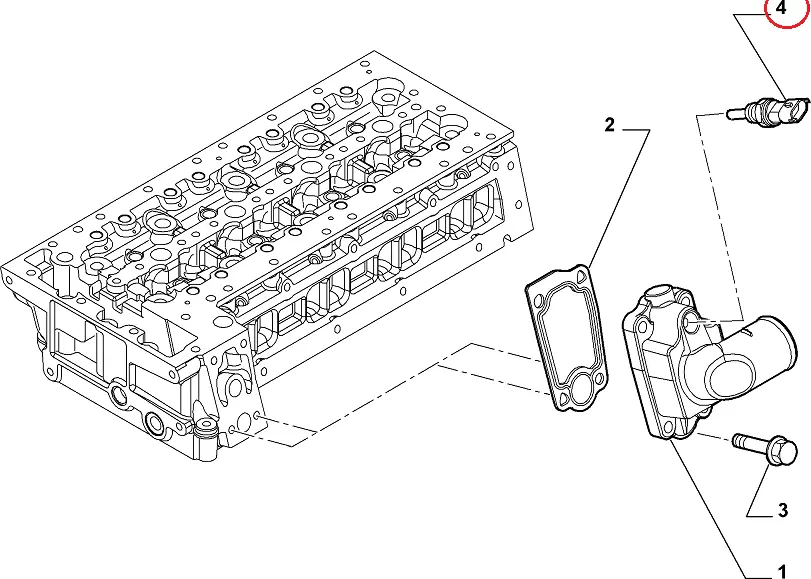 4
2
3
1