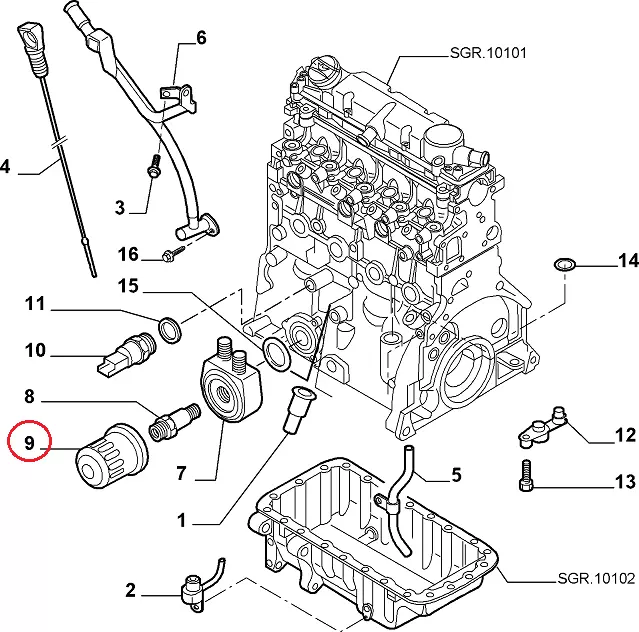 6
SGR.10101
4
3
16
14
15
11
10
8
9
7
12
5
13
1
2
SGR.10102