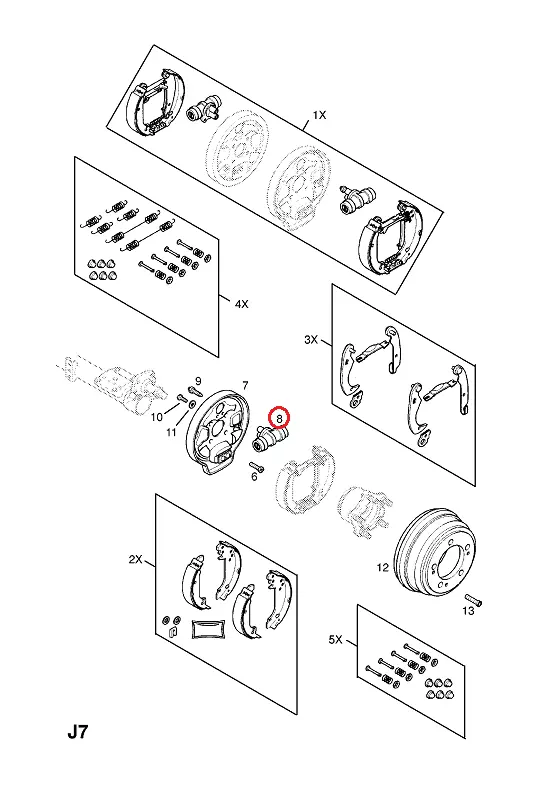 1X

4X

3X

9

7

8

10

11

6

2X

12

13

5X

J7