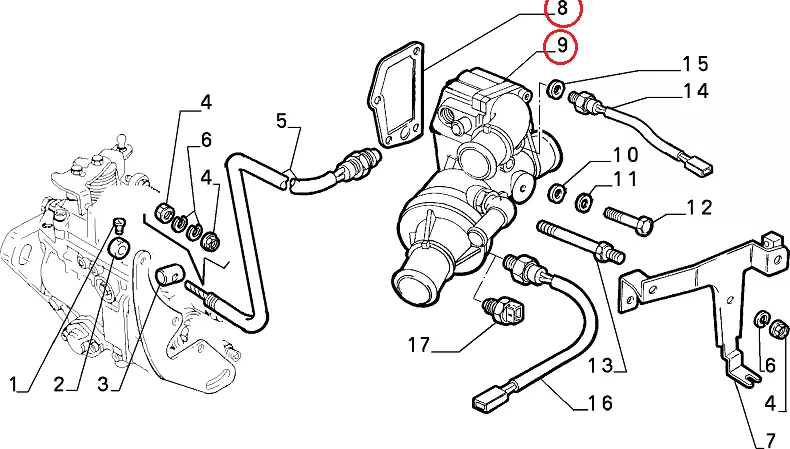 8
9
15
14
4
6
4
5
10
11
12
17
13
16
6
4
7
1
2
3