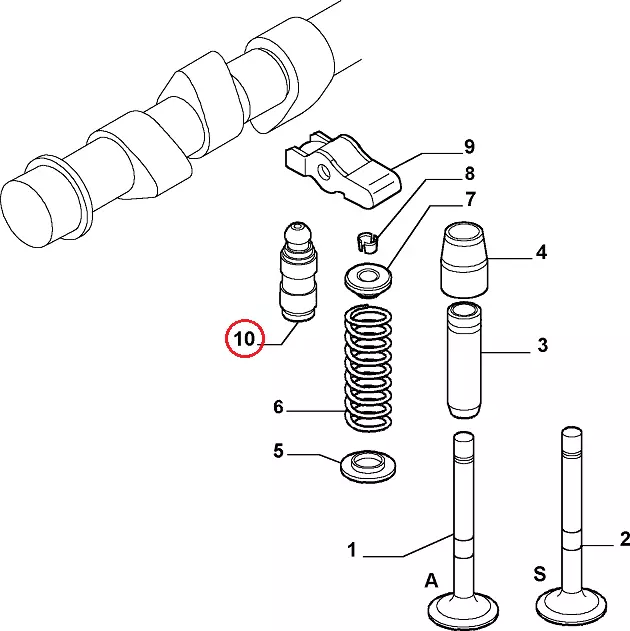 9
8
7
4
10
3
6
5
1
2
A
S