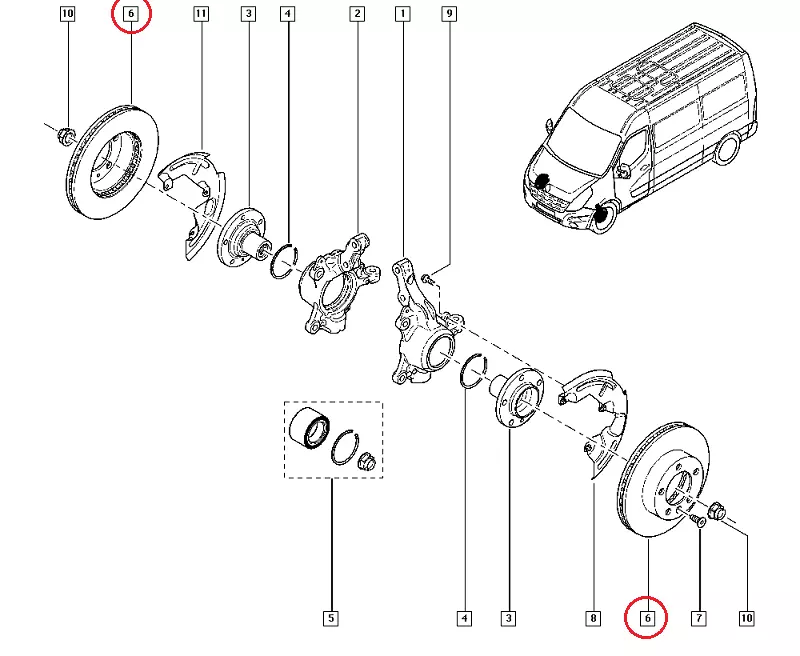 10
6
11
3
4
2
1
9
5
4
3
8
6
7
10