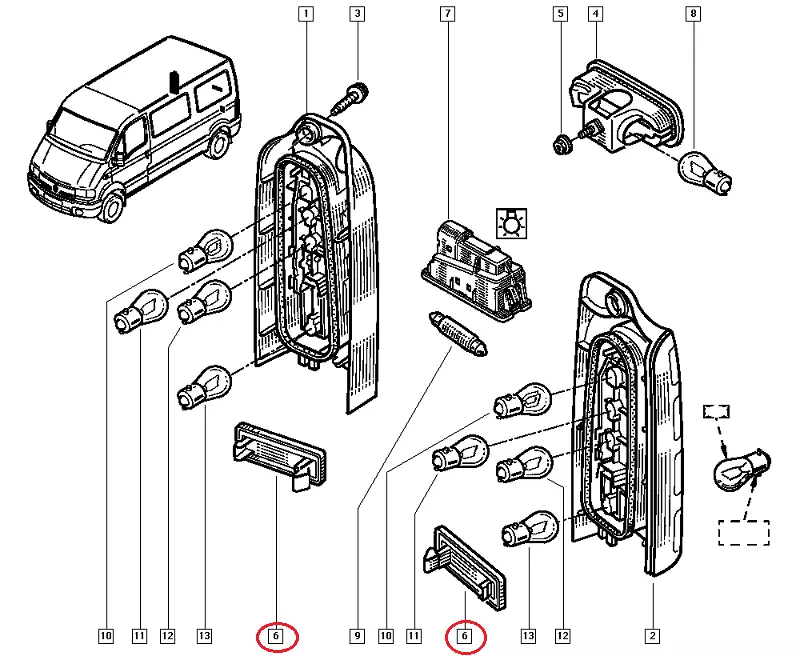 1
3
7
5
4
8
10
11
12
13
6
9
10
11
6
13
12
2