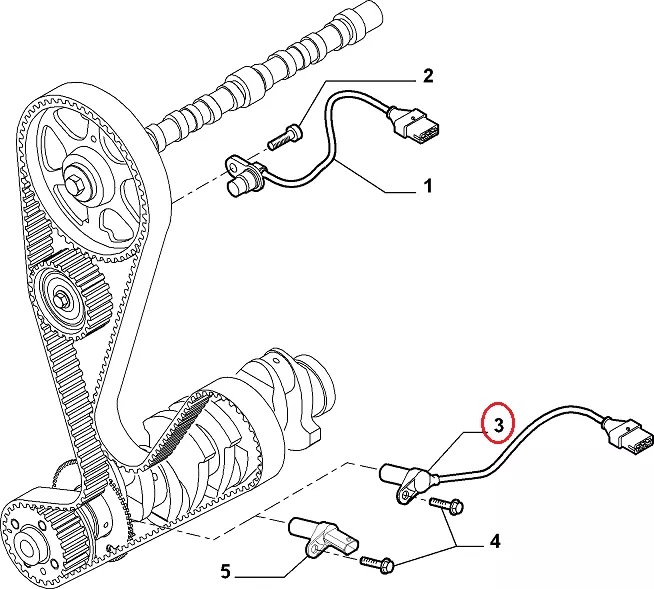 2
1
3
4
5