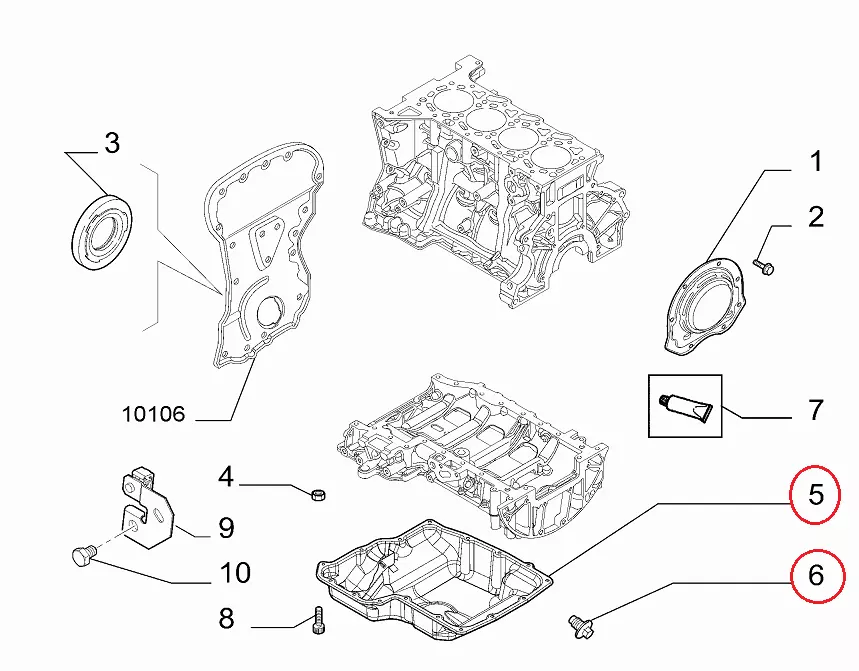 3
1
2
10106
7
4
5
9
10
6
8