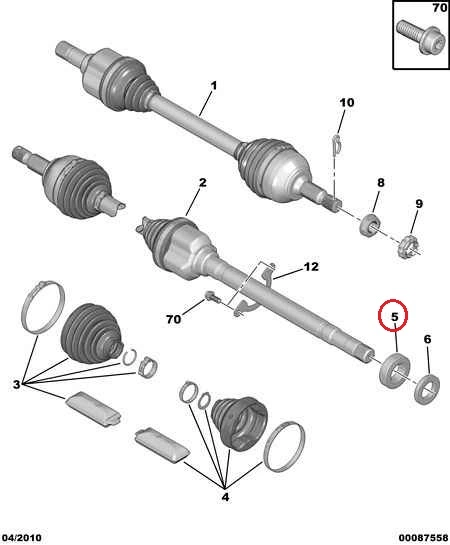 70

1

10

2

8

9

12

70

5

6

3

4

04/2010

00087558