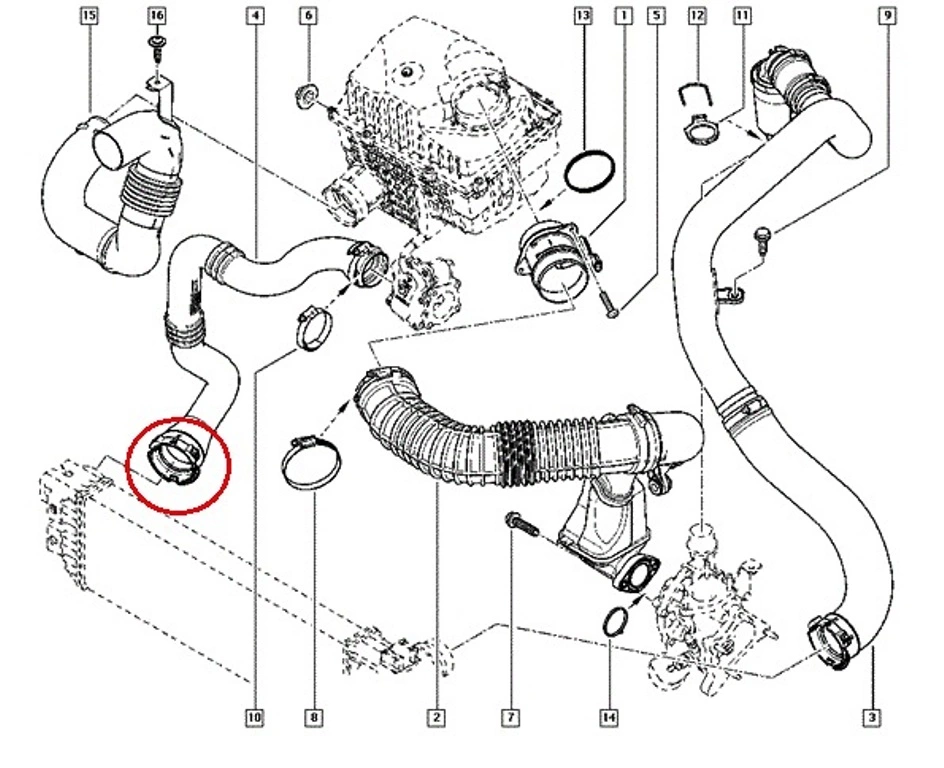 15
16
4
6
13
1
5
12
11
9
10
8
2
7
14
3