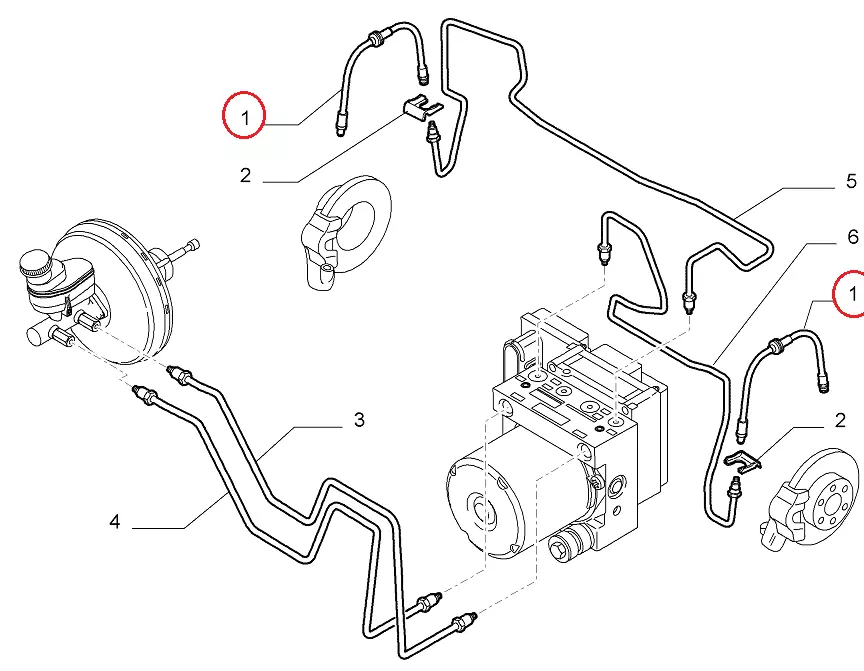 1
2
5
6
1
3
2
4