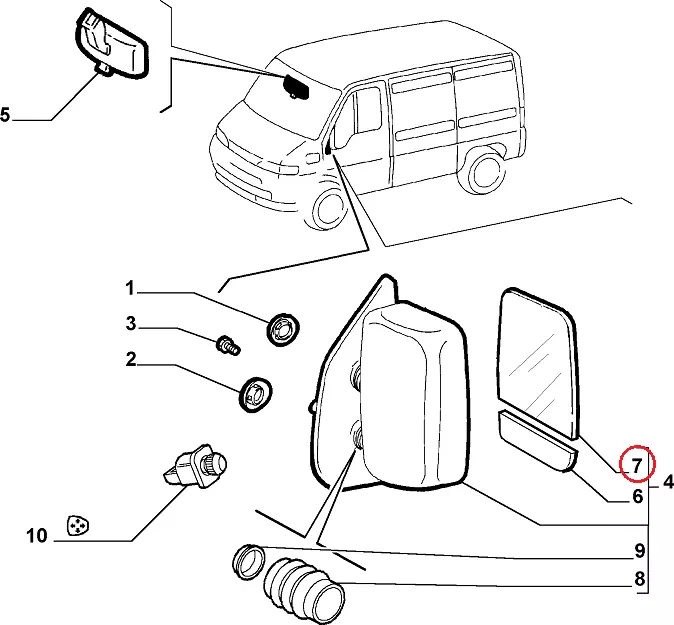 5
1
3
2
10
7
4
6
9
8