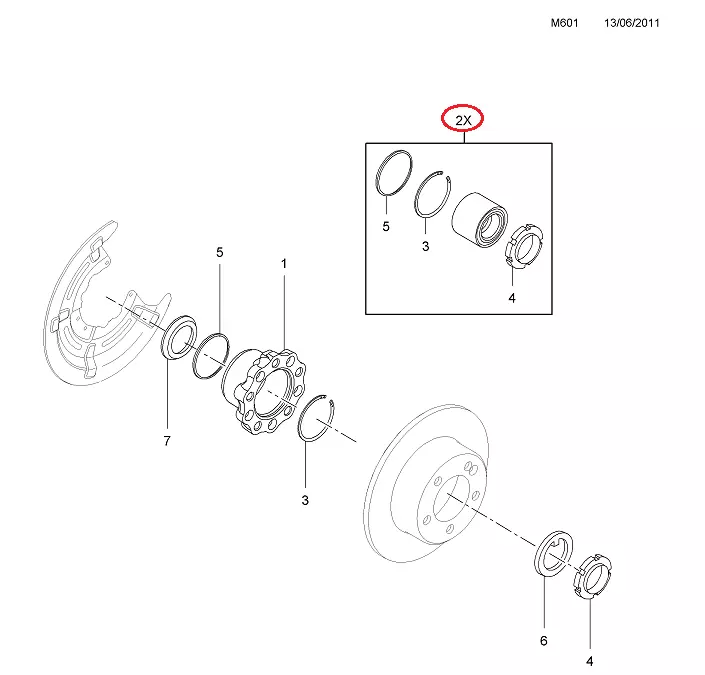 M601 13/06/2011

2X

5
3
4

5
1
7
3
6
4