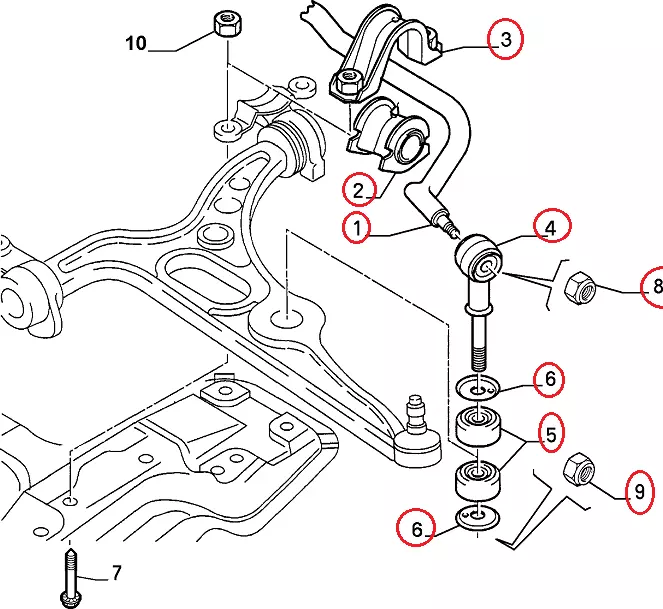 10
3
2
1
4
8
6
5
9
6
7