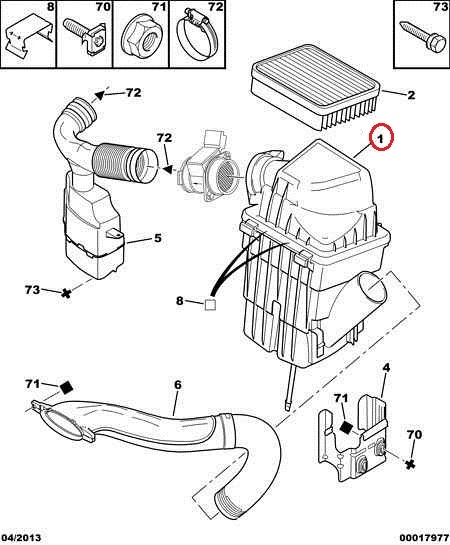 8
70
71
72
73
72
2
72
1
5
73
8
71
6
4
71
70
04/2013
00017977