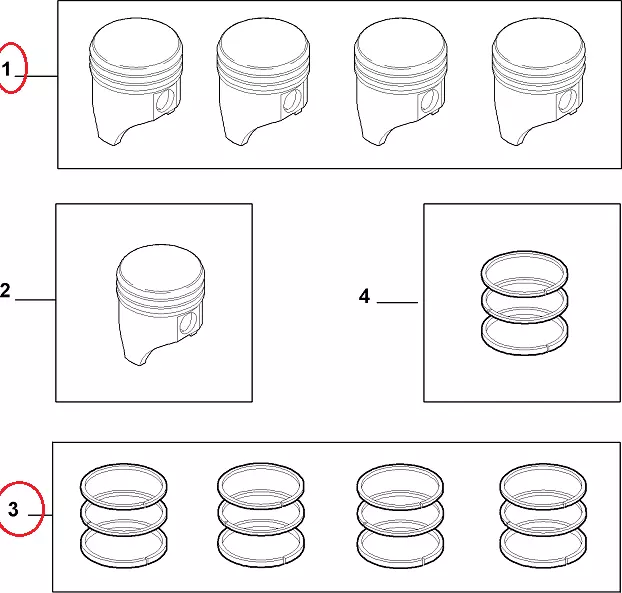 1

2

4

3