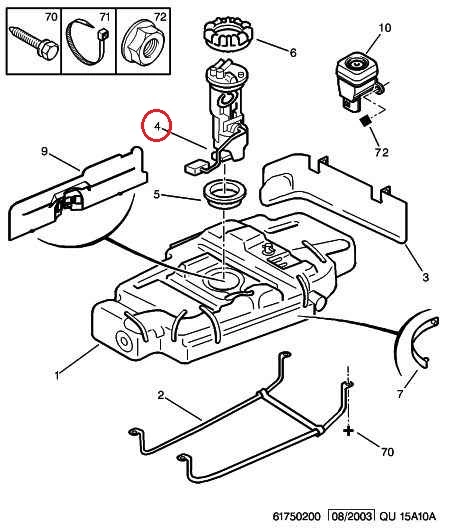 70
71
72
6
10
4
72
9
5
3
1
7
2
70
61750200 08/2003 QU 15A10A