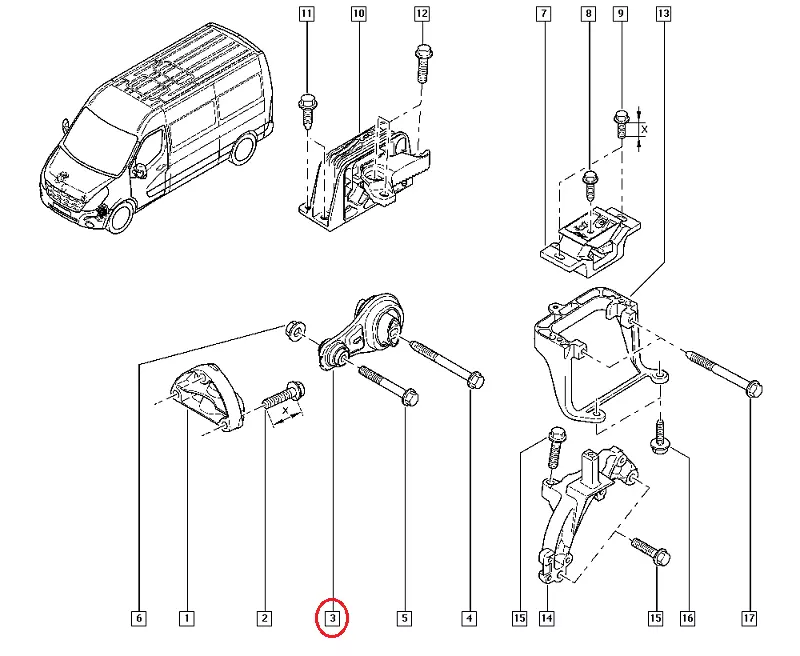 11
10
12
7
8
9
13
X
X
6
1
2
3
5
4
15
14
15
16
17