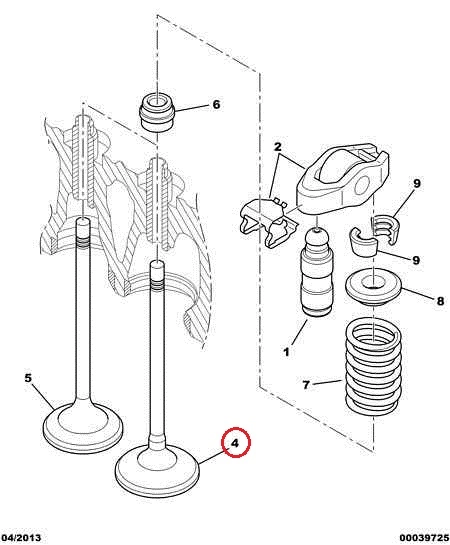 6
2
9
9
8
1
7
5
4
04/2013
00039725