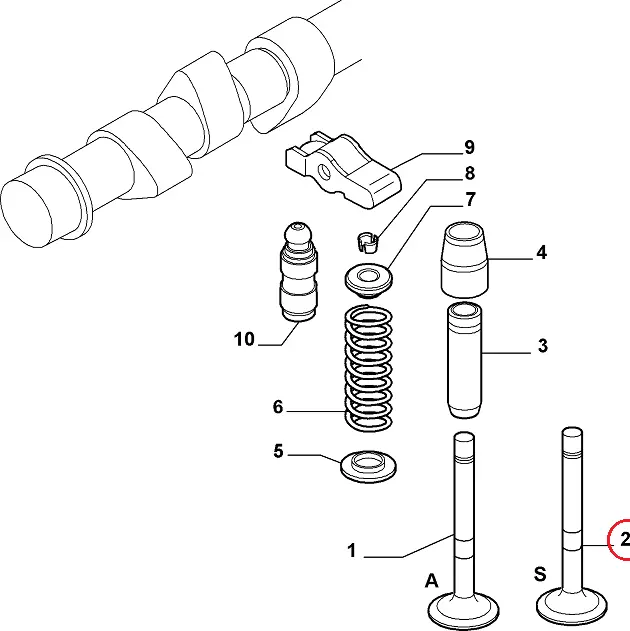 9
8
7
4
10
3
6
5
1
2
A
S