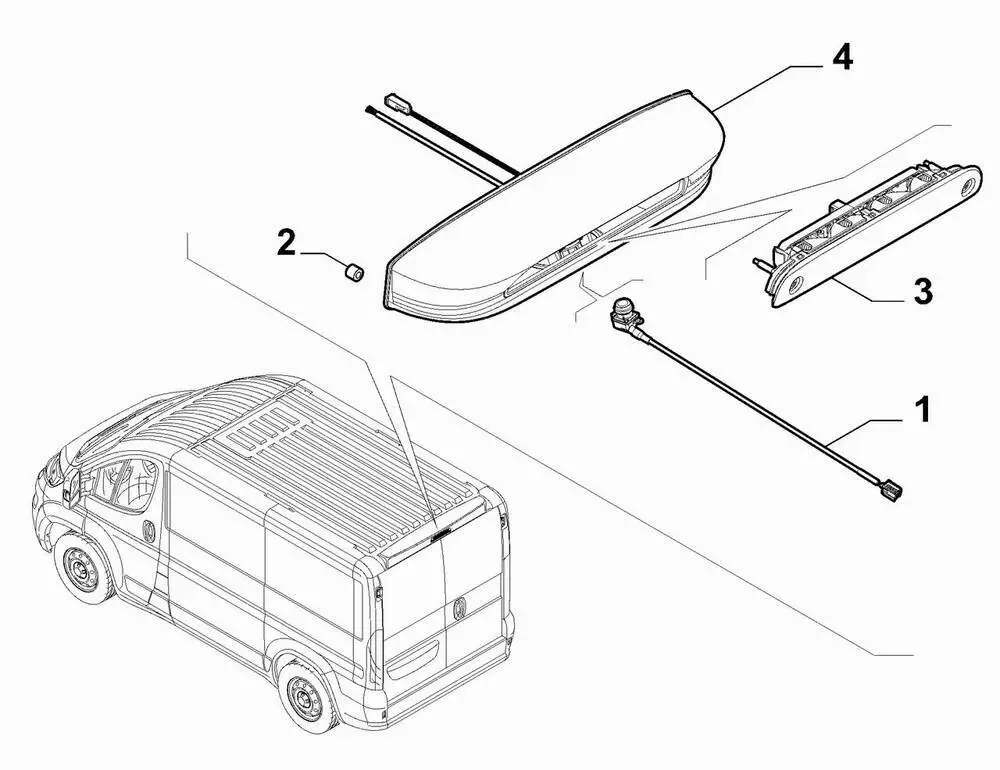 4
2
3
1