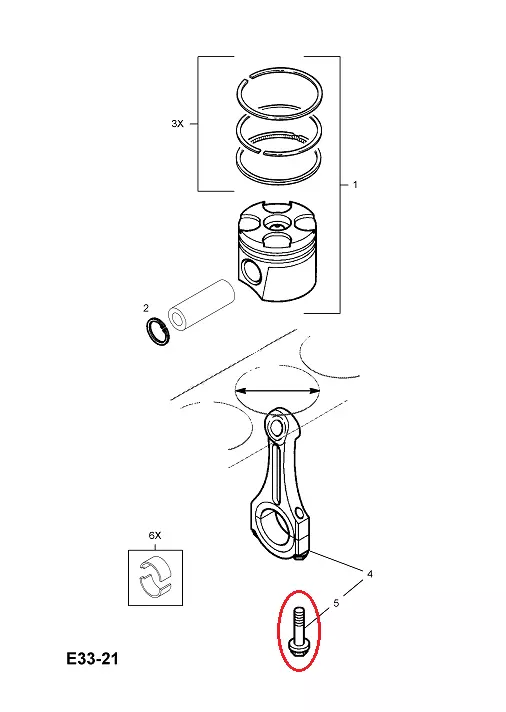 3X

1

2

6X

4

5

E33-21