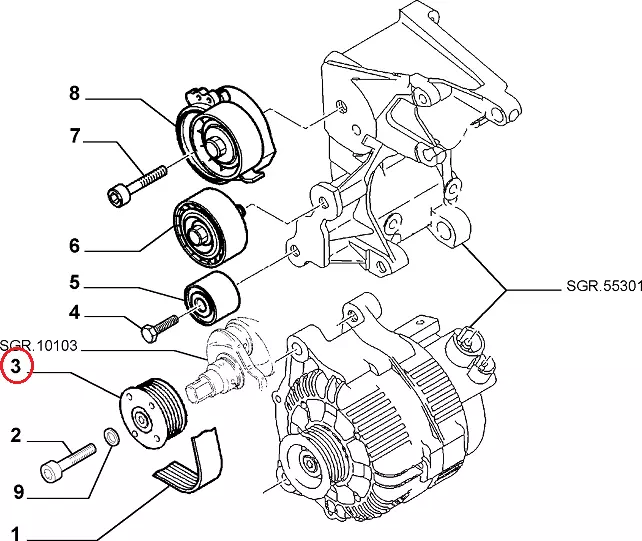 8
7
6
5
4
SGR.10103
3
2
9
1
SGR.55301