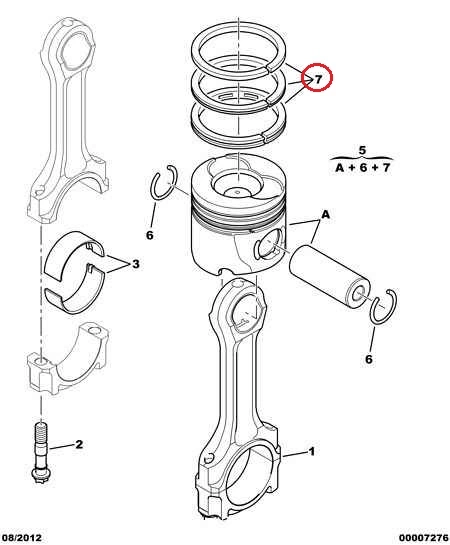 7

5
A + 6 + 7

6

A

3

6

2

1

08/2012

00007276