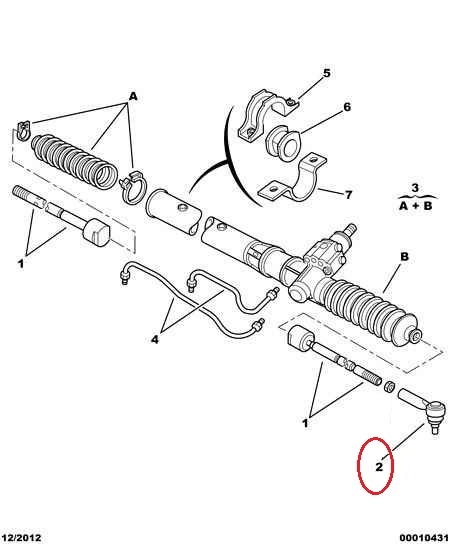 A

5

6

7

3
A + B

1

B

4

1

2

12/2012

00010431