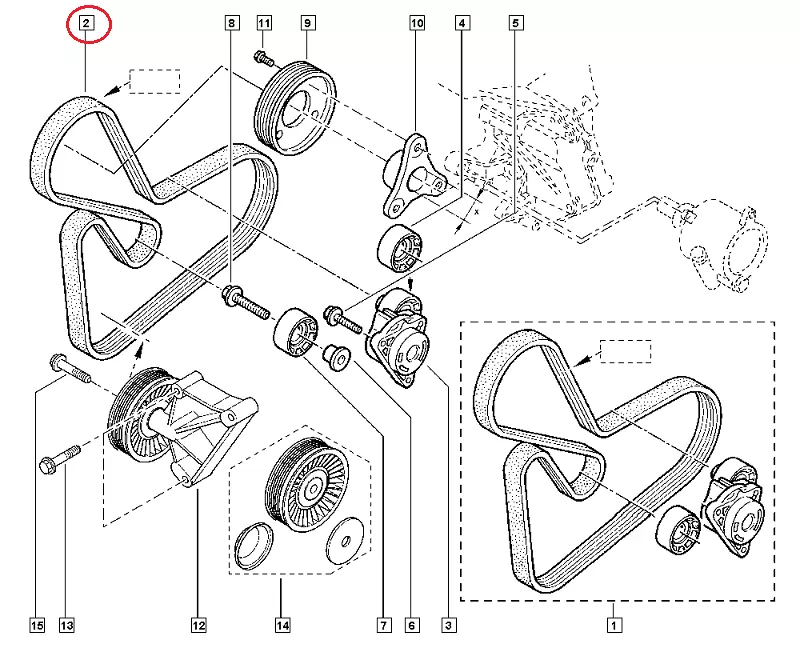 2
8
11
9
10
4
5
15
13
12
14
7
6
3
1