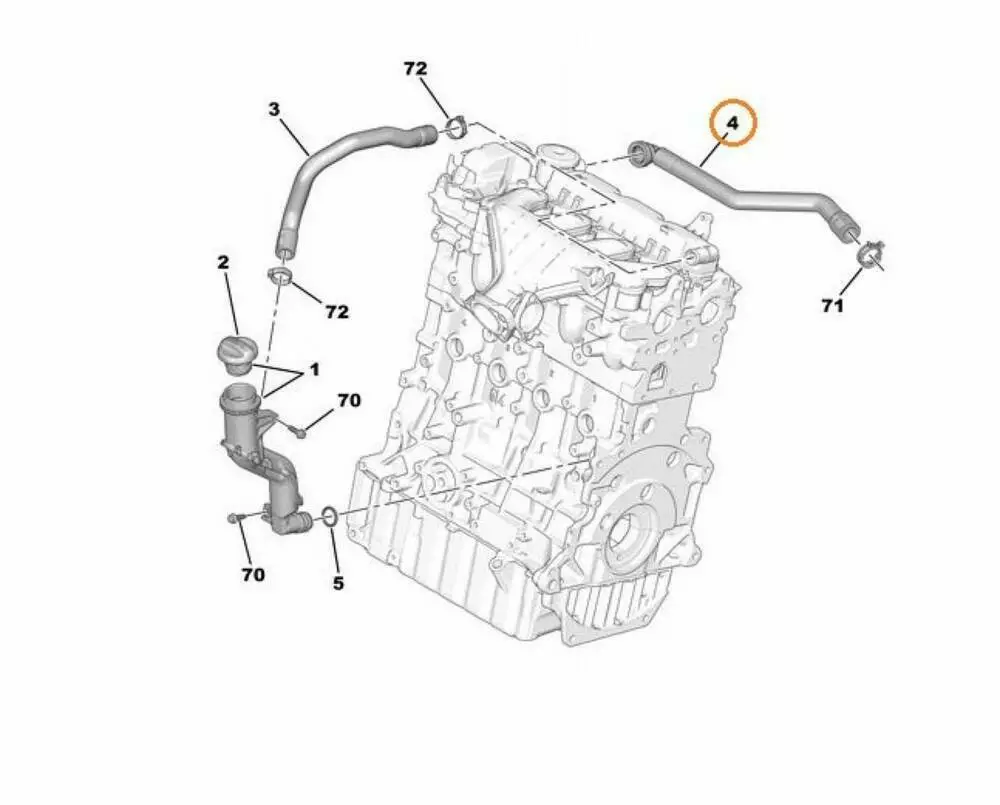 72
3
4
2
72
71
1
70
70
5