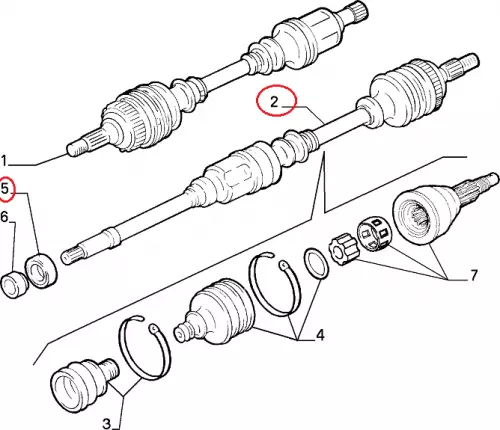 2
1
5
6
7
4
3