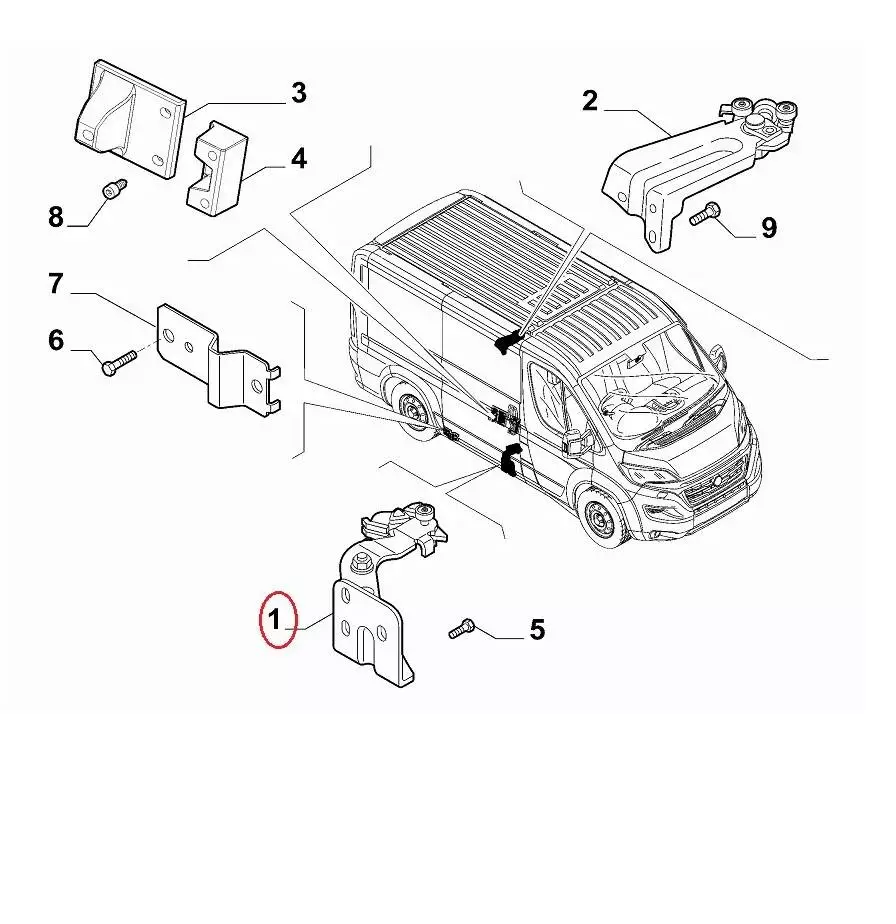 3
2
4
8
9
7
6
1
5