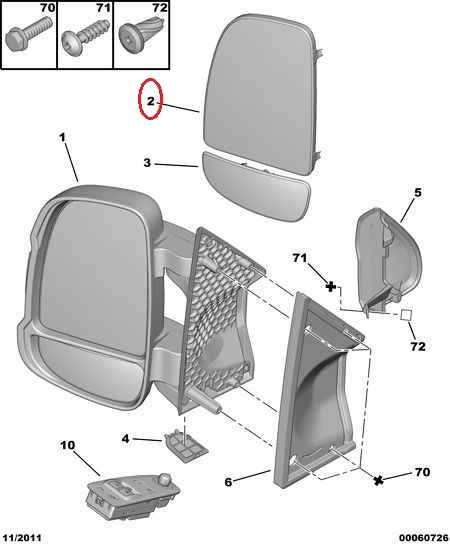 70 71 72

2

1

3

5

71

72

4

10

6

70

11/2011

00060726