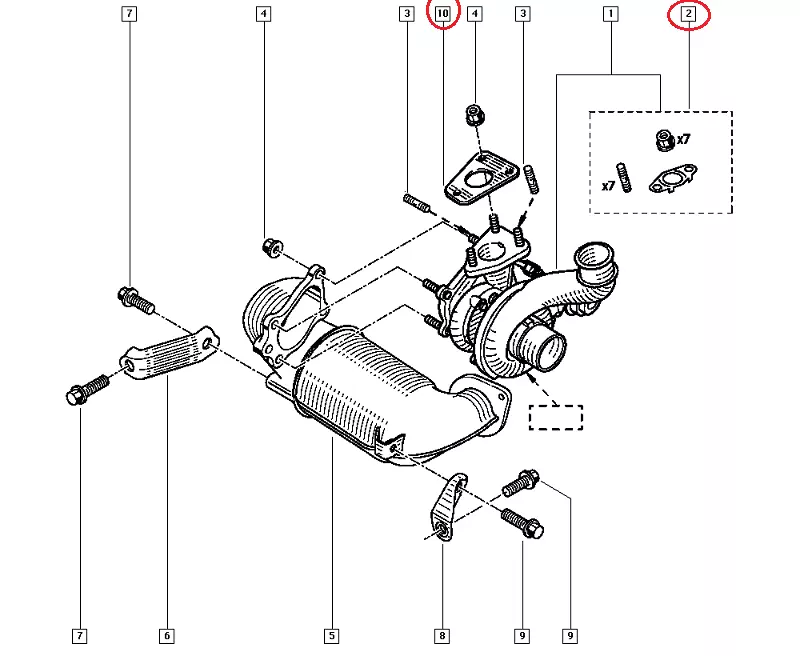 7
4
3
10
4
3
1
2
x7
x7
7
6
5
8
9
9