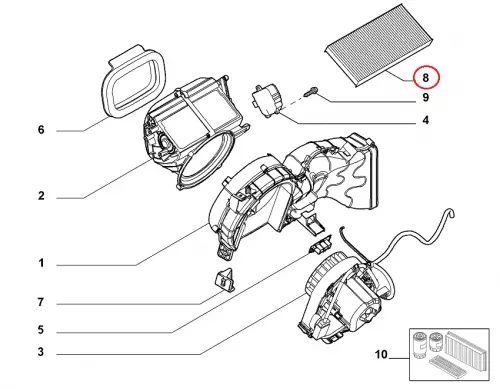 8
9
4
6
2
1
7
5
3
10