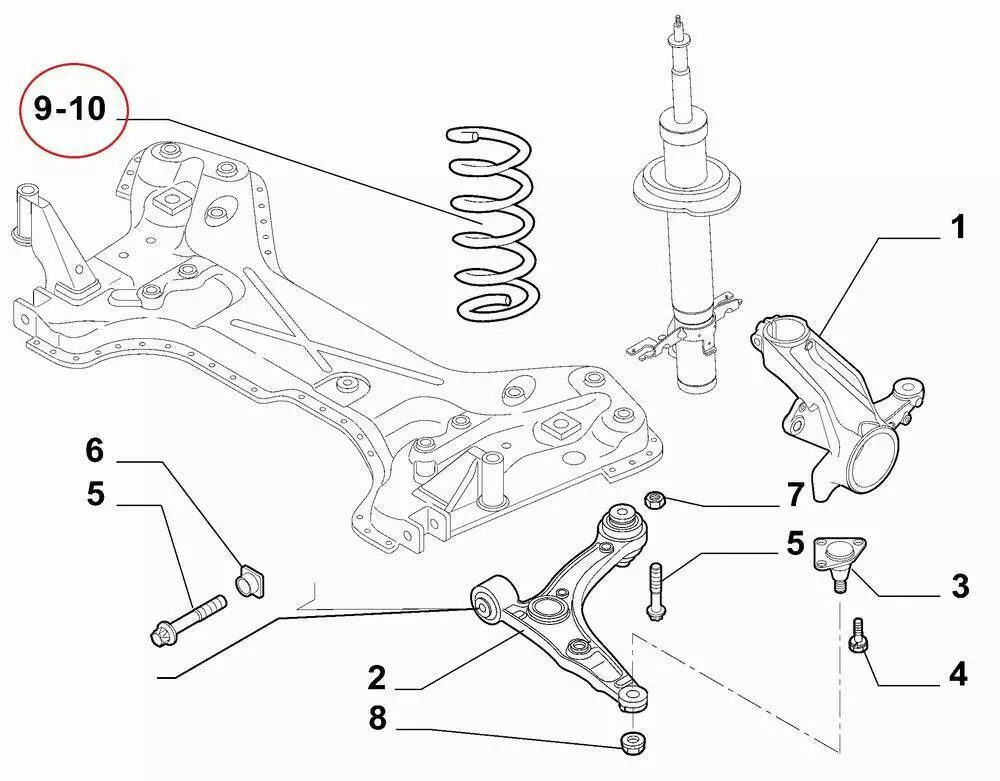 9-10
1
6
5
7
5
3
4
2
8