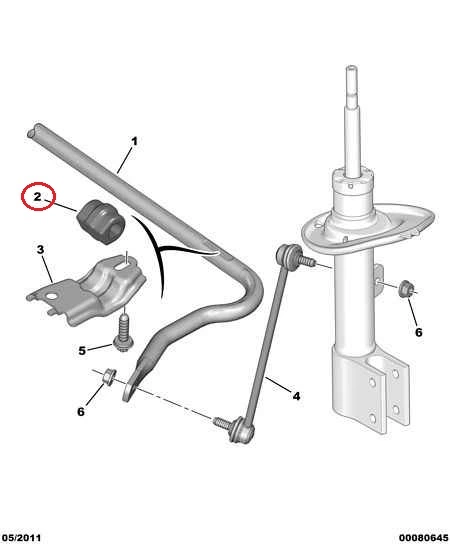 1
2
3
5
6
4
6
05/2011
00080645