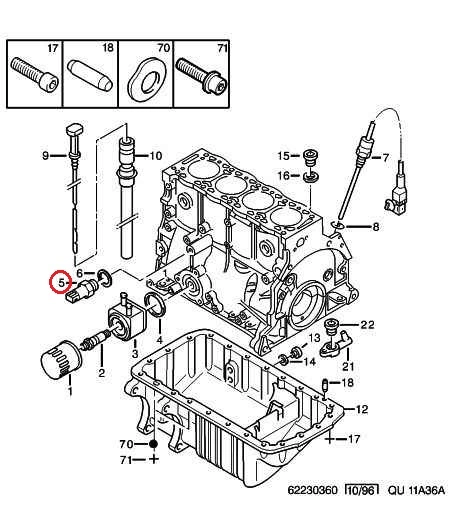 17 18 70 71

9
10
15
16
7
8
6
5
4
3
2
1
22
13
14
21
18
12
17
70
71

62230360 10/96 QU 11A36A