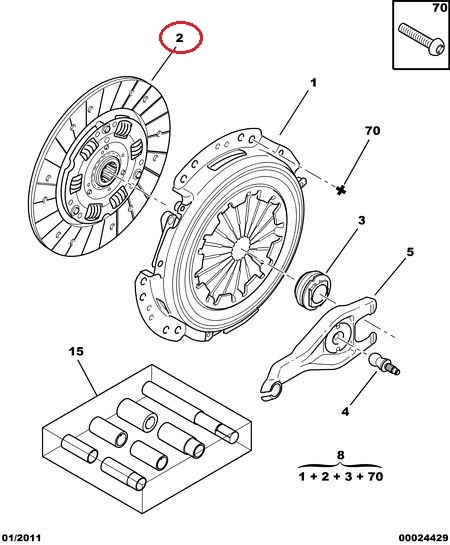 70

2

1

70

3

5

15

4

8

1 + 2 + 3 + 70

01/2011

00024429