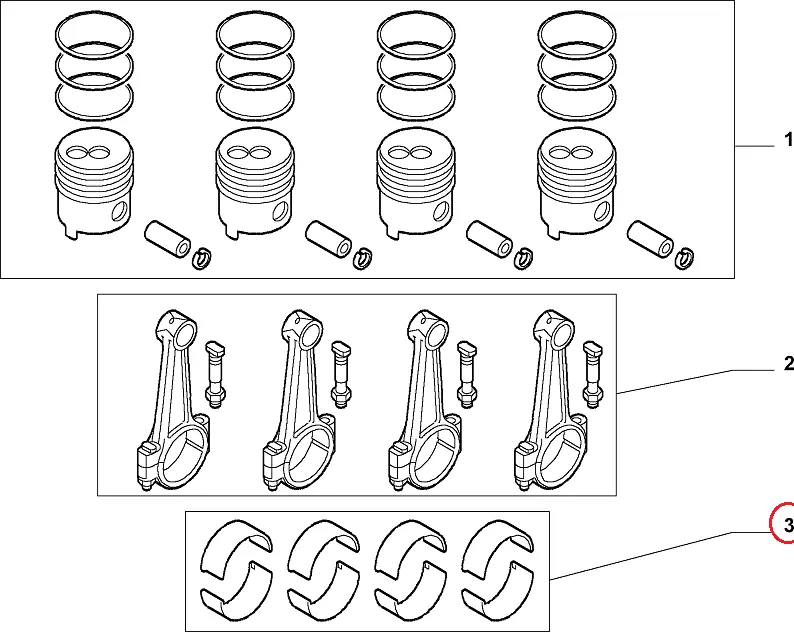 1
2
3